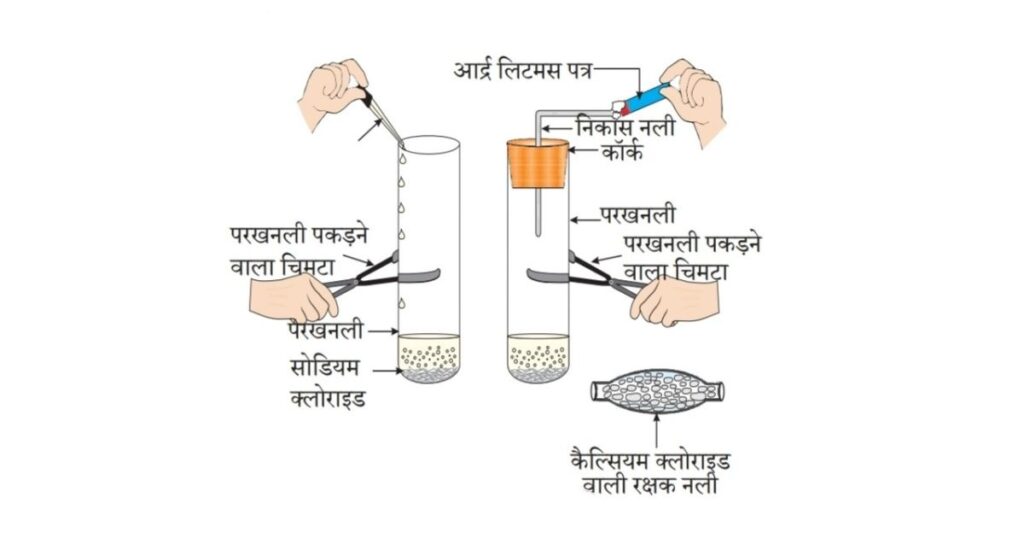 आर्द्र लिटमस पत्र
निकास नली
कॉर्क
परखनली
परखनली पकड़ने वाला चिमटा
परखनली पकड़ने वाला चिमटा
परखनली
सोडियम क्लोराइड
कैल्सियम क्लोराइड वाली रक्षक नली